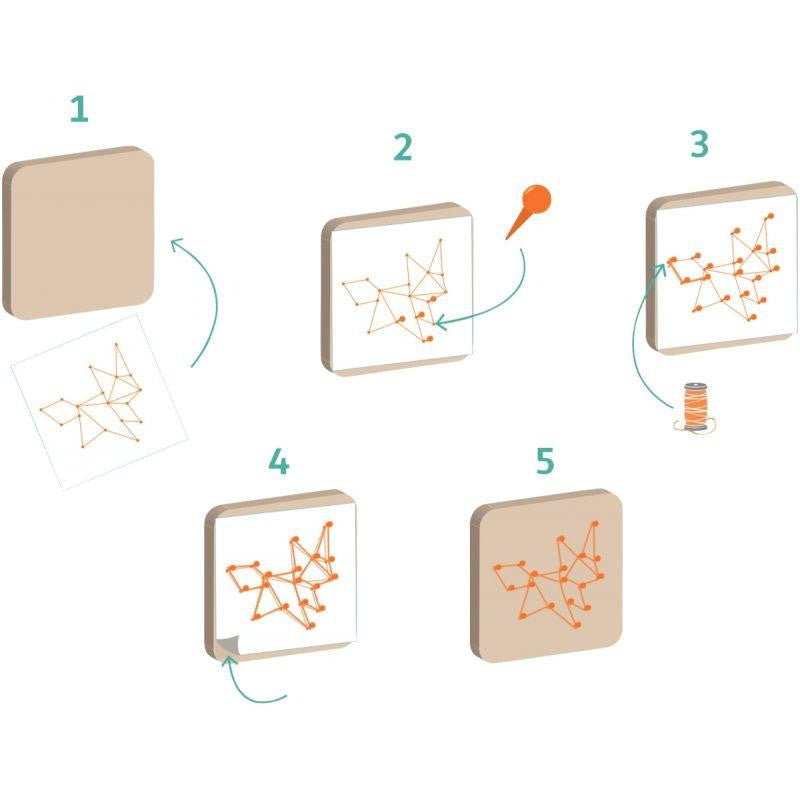 1

2

3

4

5